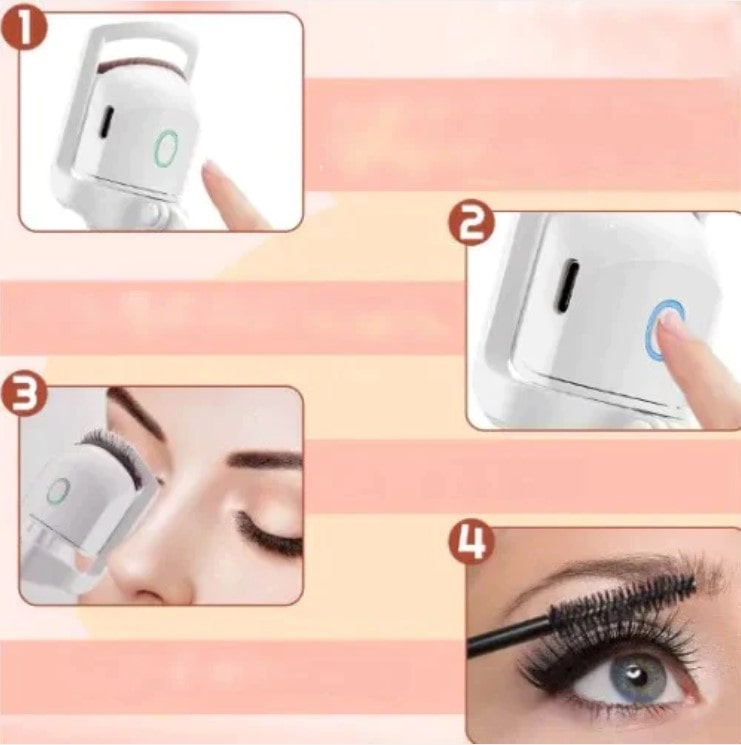 1
2
3
4